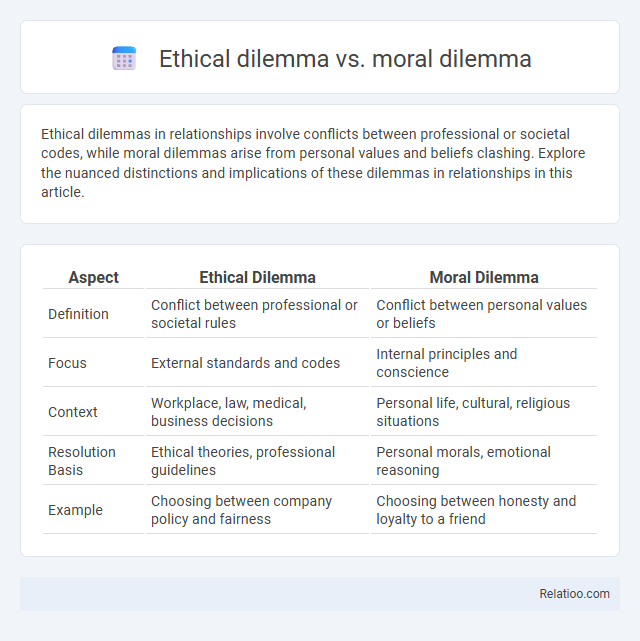 Ethical dilemma vs. moral dilemma

Ethical dilemmas in relationships involve conflicts between professional or societal codes, while moral dilemmas arise from personal values and beliefs clashing. Explore the nuanced distinctions and implications of these dilemmas in relationships in this article.

| Aspect | Ethical Dilemma | Moral Dilemma |
|---|---|---|
| Definition | Conflict between professional or societal rules | Conflict between personal values or beliefs |
| Focus | External standards and codes | Internal principles and conscience |
| Context | Workplace, law, medical, business decisions | Personal life, cultural, religious situations |
| Resolution Basis | Ethical theories, professional guidelines | Personal morals, emotional reasoning |
| Example | Choosing between company policy and fairness | Choosing between honesty and loyalty to a friend |

Relatioo.com