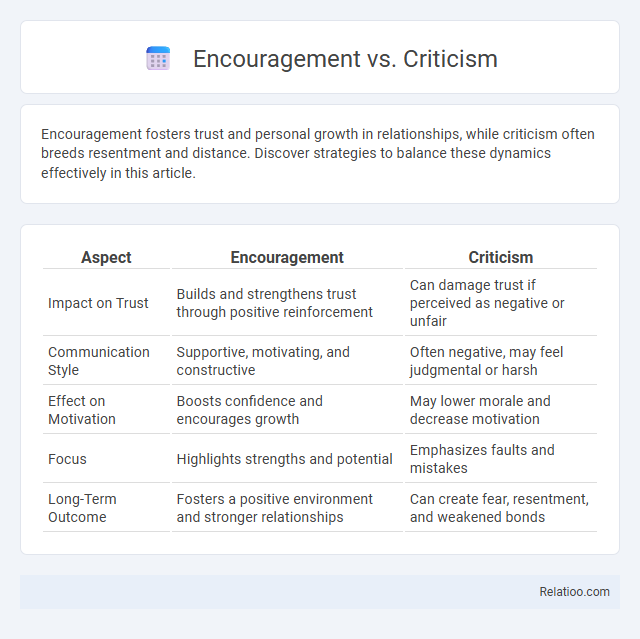 Encouragement vs. Criticism

Encouragement fosters trust and personal growth in relationships, while criticism often breeds resentment and distance. Discover strategies to balance these dynamics effectively in this article.

| Aspect | Encouragement | Criticism |
|---|---|---|
| Impact on Trust | Builds and strengthens trust through positive reinforcement | Can damage trust if perceived as negative or unfair |
| Communication Style | Supportive, motivating, and constructive | Often negative, may feel judgmental or harsh |
| Effect on Motivation | Boosts confidence and encourages growth | May lower morale and decrease motivation |
| Focus | Highlights strengths and potential | Emphasizes faults and mistakes |
| Long-Term Outcome | Fosters a positive environment and stronger relationships | Can create fear, resentment, and weakened bonds |

Relatioo.com