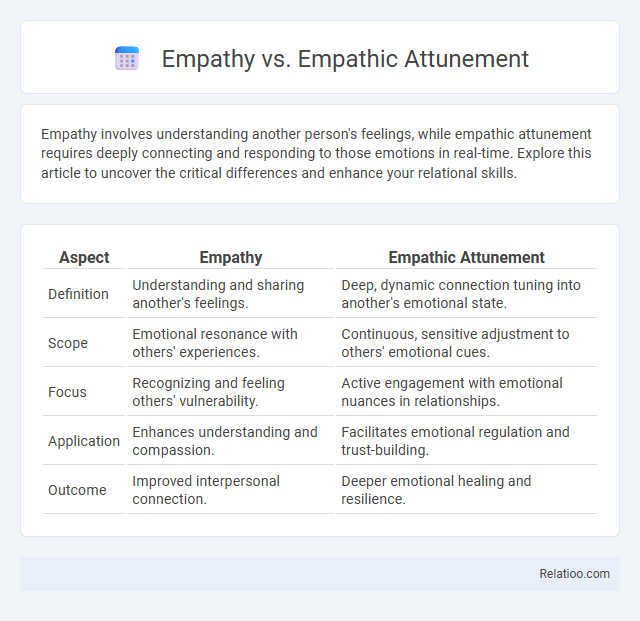 Empathy vs. Empathic Attunement

Empathy involves understanding another person's feelings, while empathic attunement requires deeply connecting and responding to those emotions in real-time. Explore this article to uncover the critical differences and enhance your relational skills.

| Aspect | Empathy | Empathic Attunement |
|---|---|---|
| Definition | Understanding and sharing another's feelings. | Deep, dynamic connection tuning into another's emotional state. |
| Scope | Emotional resonance with others' experiences. | Continuous, sensitive adjustment to others' emotional cues. |
| Focus | Recognizing and feeling others' vulnerability. | Active engagement with emotional nuances in relationships. |
| Application | Enhances understanding and compassion. | Facilitates emotional regulation and trust-building. |
| Outcome | Improved interpersonal connection. | Deeper emotional healing and resilience. |

Relatioo.com