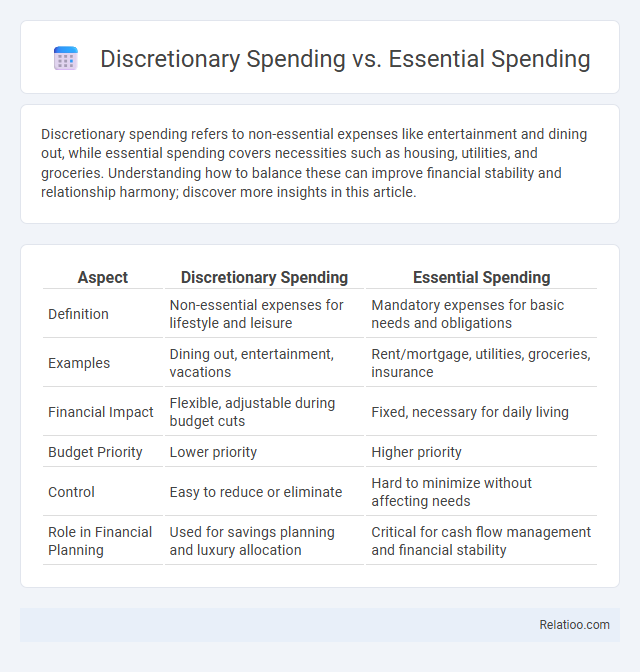 Discretionary Spending vs. Essential Spending

Discretionary spending refers to non-essential expenses like entertainment and dining out, while essential spending covers necessities such as housing, utilities, and groceries. Understanding how to balance these can improve financial stability and relationship harmony; discover more insights in this article.

| Aspect | Discretionary Spending | Essential Spending |
|---|---|---|
| Definition | Non-essential expenses for lifestyle and leisure | Mandatory expenses for basic needs and obligations |
| Examples | Dining out, entertainment, vacations | Rent/mortgage, utilities, groceries, insurance |
| Financial Impact | Flexible, adjustable during budget cuts | Fixed, necessary for daily living |
| Budget Priority | Lower priority | Higher priority |
| Control | Easy to reduce or eliminate | Hard to minimize without affecting needs |
| Role in Financial Planning | Used for savings planning and luxury allocation | Critical for cash flow management and financial stability |

Relatioo.com