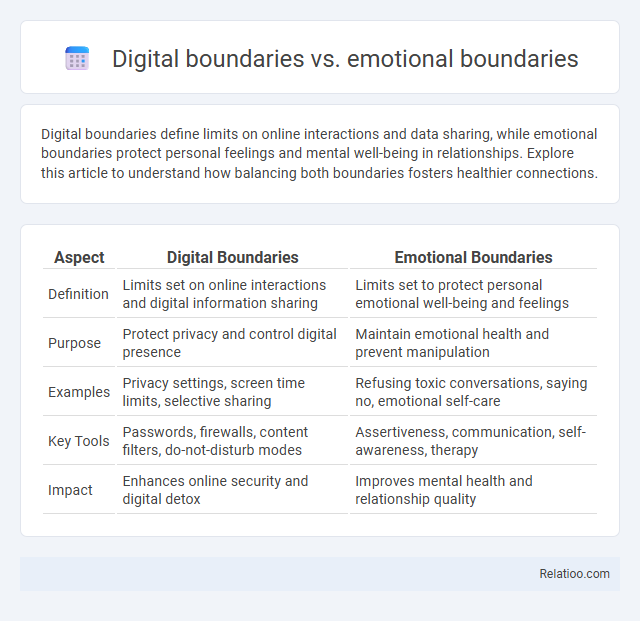 Digital boundaries vs. emotional boundaries

Digital boundaries define limits on online interactions and data sharing, while emotional boundaries protect personal feelings and mental well-being in relationships. Explore this article to understand how balancing both boundaries fosters healthier connections.

| Aspect | Digital Boundaries | Emotional Boundaries |
|---|---|---|
| Definition | Limits set on online interactions and digital information sharing | Limits set to protect personal emotional well-being and feelings |
| Purpose | Protect privacy and control digital presence | Maintain emotional health and prevent manipulation |
| Examples | Privacy settings, screen time limits, selective sharing | Refusing toxic conversations, saying no, emotional self-care |
| Key Tools | Passwords, firewalls, content filters, do-not-disturb modes | Assertiveness, communication, self-awareness, therapy |
| Impact | Enhances online security and digital detox | Improves mental health and relationship quality |

Relatioo.com