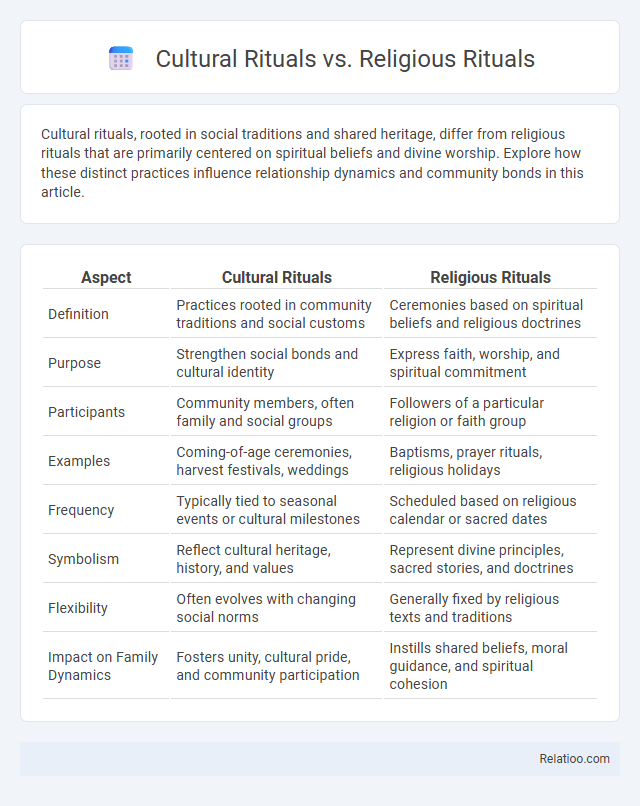 Cultural Rituals vs. Religious Rituals

Cultural rituals, rooted in social traditions and shared heritage, differ from religious rituals that are primarily centered on spiritual beliefs and divine worship. Explore how these distinct practices influence relationship dynamics and community bonds in this article.

| Aspect | Cultural Rituals | Religious Rituals |
|---|---|---|
| Definition | Practices rooted in community traditions and social customs | Ceremonies based on spiritual beliefs and religious doctrines |
| Purpose | Strengthen social bonds and cultural identity | Express faith, worship, and spiritual commitment |
| Participants | Community members, often family and social groups | Followers of a particular religion or faith group |
| Examples | Coming-of-age ceremonies, harvest festivals, weddings | Baptisms, prayer rituals, religious holidays |
| Frequency | Typically tied to seasonal events or cultural milestones | Scheduled based on religious calendar or sacred dates |
| Symbolism | Reflect cultural heritage, history, and values | Represent divine principles, sacred stories, and doctrines |
| Flexibility | Often evolves with changing social norms | Generally fixed by religious texts and traditions |
| Impact on Family Dynamics | Fosters unity, cultural pride, and community participation | Instills shared beliefs, moral guidance, and spiritual cohesion |

Relatioo.com