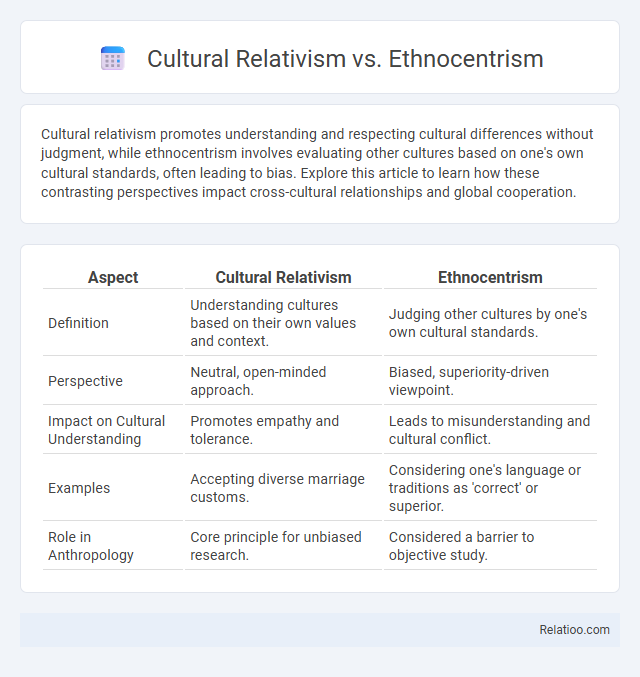 Cultural Relativism vs. Ethnocentrism

Cultural relativism promotes understanding and respecting cultural differences without judgment, while ethnocentrism involves evaluating other cultures based on one's own cultural standards, often leading to bias. Explore this article to learn how these contrasting perspectives impact cross-cultural relationships and global cooperation.

| Aspect | Cultural Relativism | Ethnocentrism |
|---|---|---|
| Definition | Understanding cultures based on their own values and context. | Judging other cultures by one's own cultural standards. |
| Perspective | Neutral, open-minded approach. | Biased, superiority-driven viewpoint. |
| Impact on Cultural Understanding | Promotes empathy and tolerance. | Leads to misunderstanding and cultural conflict. |
| Examples | Accepting diverse marriage customs. | Considering one's language or traditions as 'correct' or superior. |
| Role in Anthropology | Core principle for unbiased research. | Considered a barrier to objective study. |

Relatioo.com