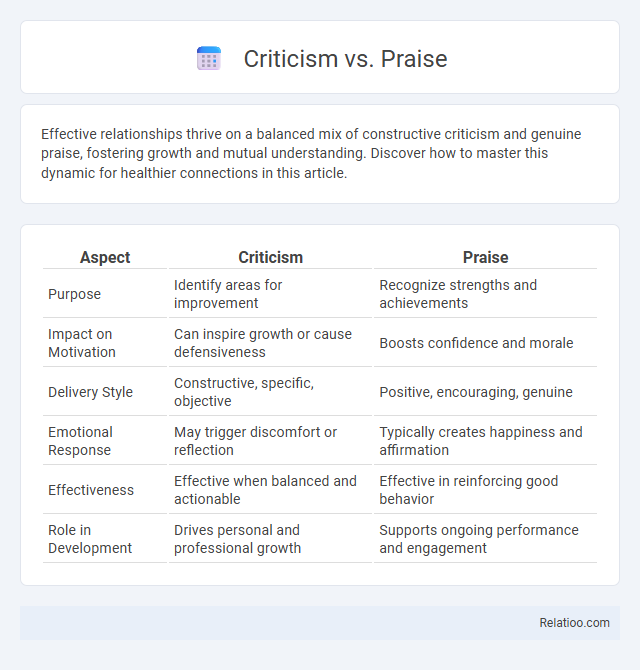 Criticism vs. Praise

Effective relationships thrive on a balanced mix of constructive criticism and genuine praise, fostering growth and mutual understanding. Discover how to master this dynamic for healthier connections in this article.

| Aspect | Criticism | Praise |
|---|---|---|
| Purpose | Identify areas for improvement | Recognize strengths and achievements |
| Impact on Motivation | Can inspire growth or cause defensiveness | Boosts confidence and morale |
| Delivery Style | Constructive, specific, objective | Positive, encouraging, genuine |
| Emotional Response | May trigger discomfort or reflection | Typically creates happiness and affirmation |
| Effectiveness | Effective when balanced and actionable | Effective in reinforcing good behavior |
| Role in Development | Drives personal and professional growth | Supports ongoing performance and engagement |

Relatioo.com