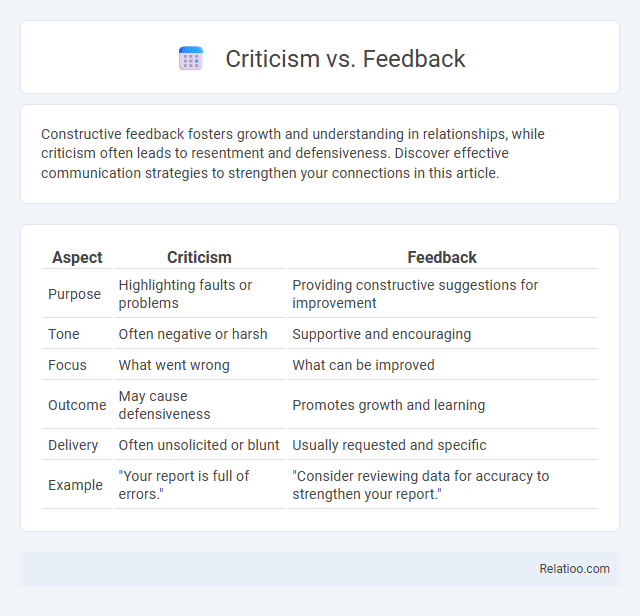 Criticism vs. Feedback

Constructive feedback fosters growth and understanding in relationships, while criticism often leads to resentment and defensiveness. Discover effective communication strategies to strengthen your connections in this article.

| Aspect | Criticism | Feedback |
|---|---|---|
| Purpose | Highlighting faults or problems | Providing constructive suggestions for improvement |
| Tone | Often negative or harsh | Supportive and encouraging |
| Focus | What went wrong | What can be improved |
| Outcome | May cause defensiveness | Promotes growth and learning |
| Delivery | Often unsolicited or blunt | Usually requested and specific |
| Example | "Your report is full of errors." | "Consider reviewing data for accuracy to strengthen your report." |

Relatioo.com