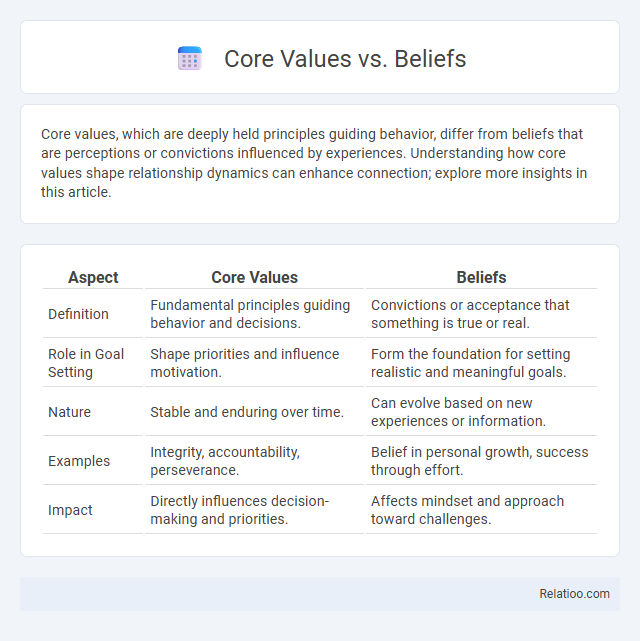 Core Values vs. Beliefs

Core values, which are deeply held principles guiding behavior, differ from beliefs that are perceptions or convictions influenced by experiences. Understanding how core values shape relationship dynamics can enhance connection; explore more insights in this article.

| Aspect | Core Values | Beliefs |
|---|---|---|
| Definition | Fundamental principles guiding behavior and decisions. | Convictions or acceptance that something is true or real. |
| Role in Goal Setting | Shape priorities and influence motivation. | Form the foundation for setting realistic and meaningful goals. |
| Nature | Stable and enduring over time. | Can evolve based on new experiences or information. |
| Examples | Integrity, accountability, perseverance. | Belief in personal growth, success through effort. |
| Impact | Directly influences decision-making and priorities. | Affects mindset and approach toward challenges. |

Relatioo.com