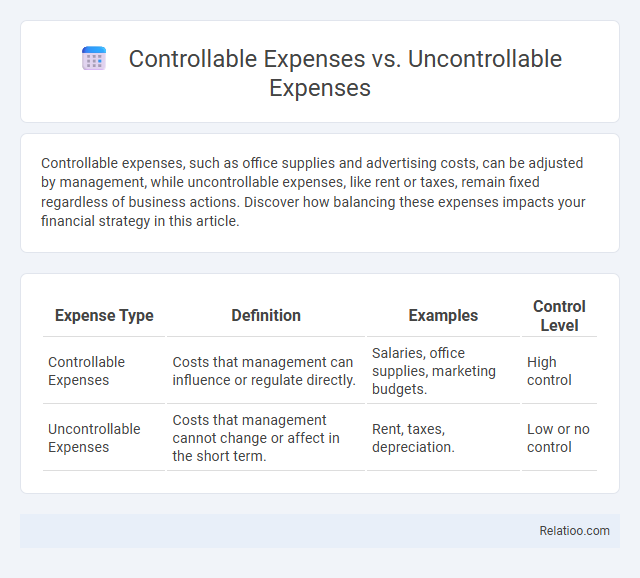 Controllable Expenses vs. Uncontrollable Expenses

Controllable expenses, such as office supplies and advertising costs, can be adjusted by management, while uncontrollable expenses, like rent or taxes, remain fixed regardless of business actions. Discover how balancing these expenses impacts your financial strategy in this article.

| Expense Type | Definition | Examples | Control Level |
|---|---|---|---|
| Controllable Expenses | Costs that management can influence or regulate directly. | Salaries, office supplies, marketing budgets. | High control |
| Uncontrollable Expenses | Costs that management cannot change or affect in the short term. | Rent, taxes, depreciation. | Low or no control |

Relatioo.com