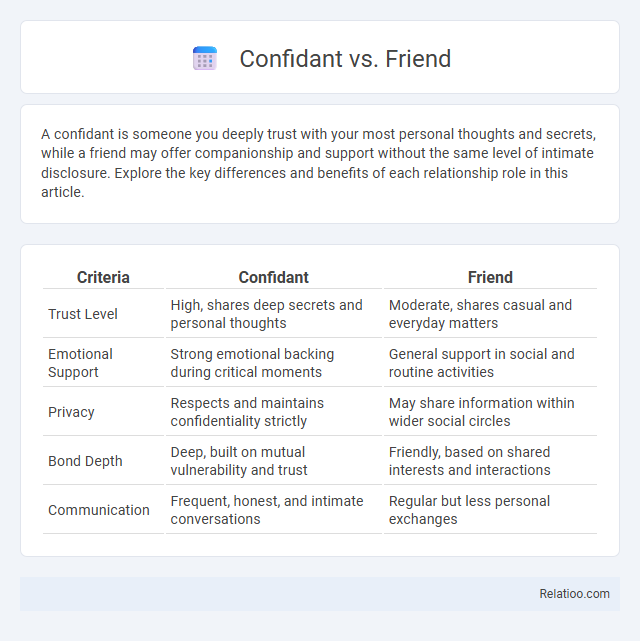 Confidant vs. Friend

A confidant is someone you deeply trust with your most personal thoughts and secrets, while a friend may offer companionship and support without the same level of intimate disclosure. Explore the key differences and benefits of each relationship role in this article.

| Criteria | Confidant | Friend |
|---|---|---|
| Trust Level | High, shares deep secrets and personal thoughts | Moderate, shares casual and everyday matters |
| Emotional Support | Strong emotional backing during critical moments | General support in social and routine activities |
| Privacy | Respects and maintains confidentiality strictly | May share information within wider social circles |
| Bond Depth | Deep, built on mutual vulnerability and trust | Friendly, based on shared interests and interactions |
| Communication | Frequent, honest, and intimate conversations | Regular but less personal exchanges |

Relatioo.com