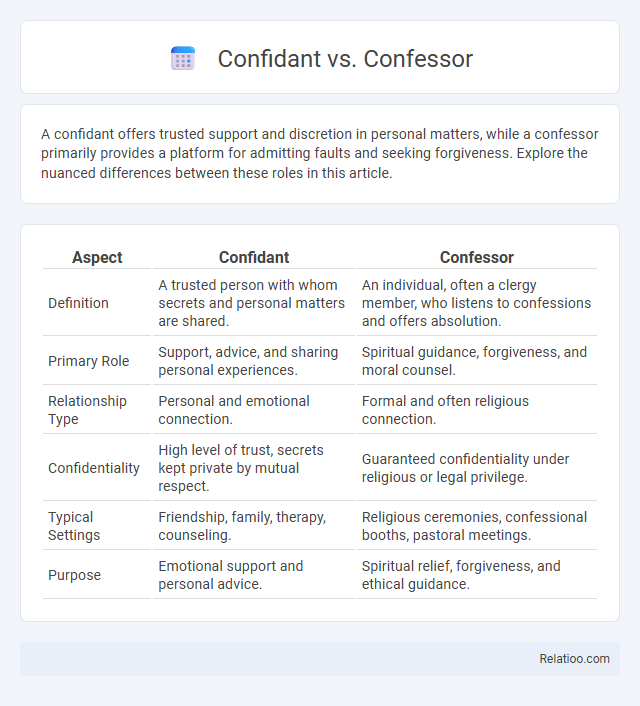 Confidant vs. Confessor

A confidant offers trusted support and discretion in personal matters, while a confessor primarily provides a platform for admitting faults and seeking forgiveness. Explore the nuanced differences between these roles in this article.

| Aspect | Confidant | Confessor |
|---|---|---|
| Definition | A trusted person with whom secrets and personal matters are shared. | An individual, often a clergy member, who listens to confessions and offers absolution. |
| Primary Role | Support, advice, and sharing personal experiences. | Spiritual guidance, forgiveness, and moral counsel. |
| Relationship Type | Personal and emotional connection. | Formal and often religious connection. |
| Confidentiality | High level of trust, secrets kept private by mutual respect. | Guaranteed confidentiality under religious or legal privilege. |
| Typical Settings | Friendship, family, therapy, counseling. | Religious ceremonies, confessional booths, pastoral meetings. |
| Purpose | Emotional support and personal advice. | Spiritual relief, forgiveness, and ethical guidance. |

Relatioo.com