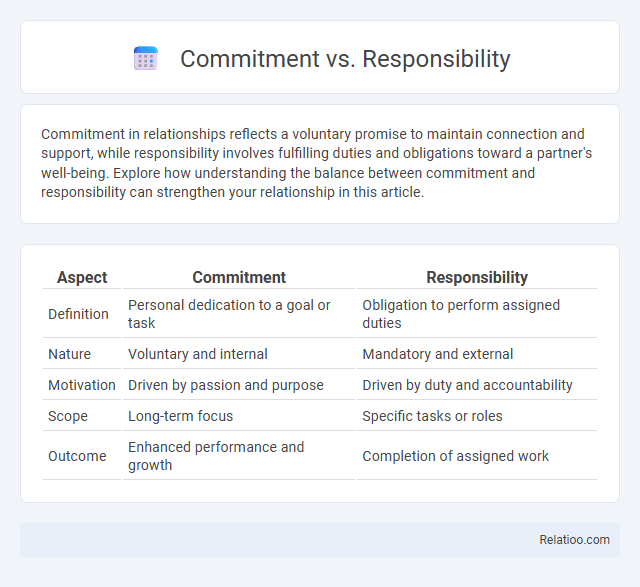 Commitment vs. Responsibility

Commitment in relationships reflects a voluntary promise to maintain connection and support, while responsibility involves fulfilling duties and obligations toward a partner's well-being. Explore how understanding the balance between commitment and responsibility can strengthen your relationship in this article.

| Aspect | Commitment | Responsibility |
|---|---|---|
| Definition | Personal dedication to a goal or task | Obligation to perform assigned duties |
| Nature | Voluntary and internal | Mandatory and external |
| Motivation | Driven by passion and purpose | Driven by duty and accountability |
| Scope | Long-term focus | Specific tasks or roles |
| Outcome | Enhanced performance and growth | Completion of assigned work |

Relatioo.com