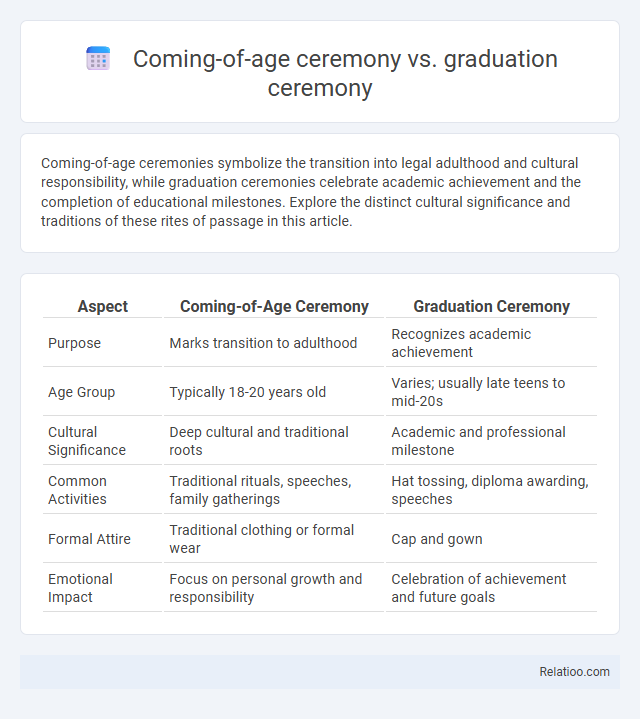 Coming-of-age ceremony vs. graduation ceremony

Coming-of-age ceremonies symbolize the transition into legal adulthood and cultural responsibility, while graduation ceremonies celebrate academic achievement and the completion of educational milestones. Explore the distinct cultural significance and traditions of these rites of passage in this article.

| Aspect | Coming-of-Age Ceremony | Graduation Ceremony |
|---|---|---|
| Purpose | Marks transition to adulthood | Recognizes academic achievement |
| Age Group | Typically 18-20 years old | Varies; usually late teens to mid-20s |
| Cultural Significance | Deep cultural and traditional roots | Academic and professional milestone |
| Common Activities | Traditional rituals, speeches, family gatherings | Hat tossing, diploma awarding, speeches |
| Formal Attire | Traditional clothing or formal wear | Cap and gown |
| Emotional Impact | Focus on personal growth and responsibility | Celebration of achievement and future goals |

Relatioo.com