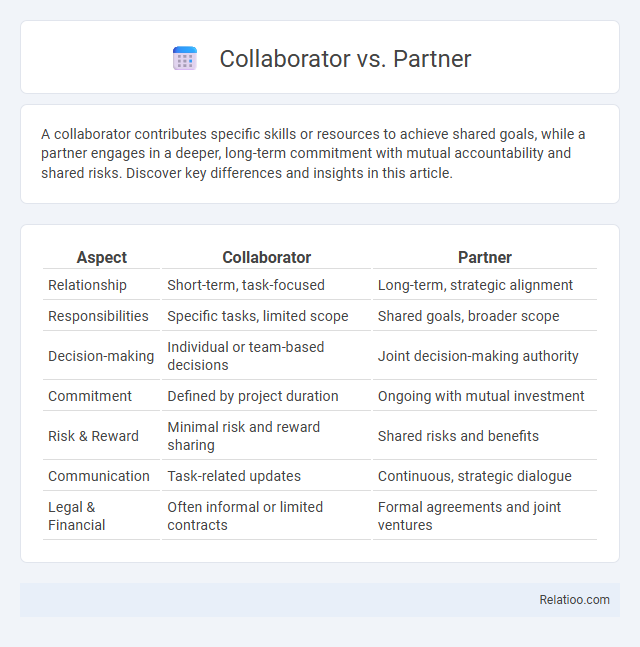 Collaborator vs. Partner

A collaborator contributes specific skills or resources to achieve shared goals, while a partner engages in a deeper, long-term commitment with mutual accountability and shared risks. Discover key differences and insights in this article.

| Aspect | Collaborator | Partner |
|---|---|---|
| Relationship | Short-term, task-focused | Long-term, strategic alignment |
| Responsibilities | Specific tasks, limited scope | Shared goals, broader scope |
| Decision-making | Individual or team-based decisions | Joint decision-making authority |
| Commitment | Defined by project duration | Ongoing with mutual investment |
| Risk & Reward | Minimal risk and reward sharing | Shared risks and benefits |
| Communication | Task-related updates | Continuous, strategic dialogue |
| Legal & Financial | Often informal or limited contracts | Formal agreements and joint ventures |

Relatioo.com