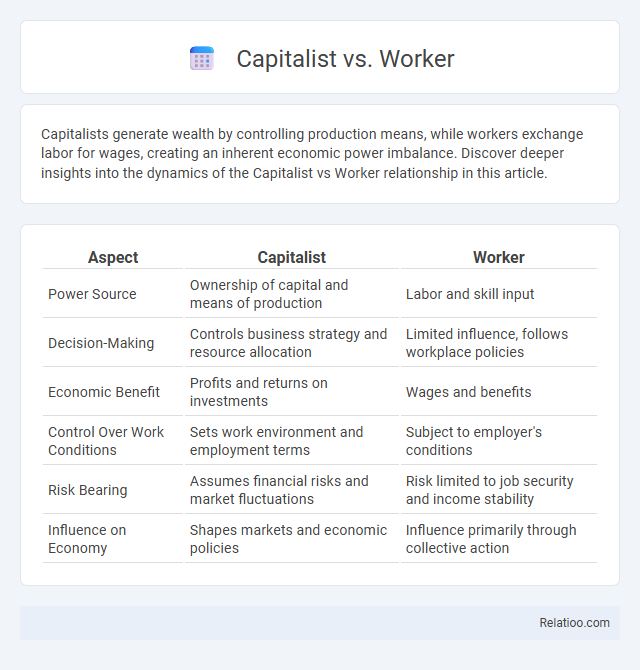 Capitalist vs. Worker

Capitalists generate wealth by controlling production means, while workers exchange labor for wages, creating an inherent economic power imbalance. Discover deeper insights into the dynamics of the Capitalist vs Worker relationship in this article.

| Aspect | Capitalist | Worker |
|---|---|---|
| Power Source | Ownership of capital and means of production | Labor and skill input |
| Decision-Making | Controls business strategy and resource allocation | Limited influence, follows workplace policies |
| Economic Benefit | Profits and returns on investments | Wages and benefits |
| Control Over Work Conditions | Sets work environment and employment terms | Subject to employer's conditions |
| Risk Bearing | Assumes financial risks and market fluctuations | Risk limited to job security and income stability |
| Influence on Economy | Shapes markets and economic policies | Influence primarily through collective action |

Relatioo.com