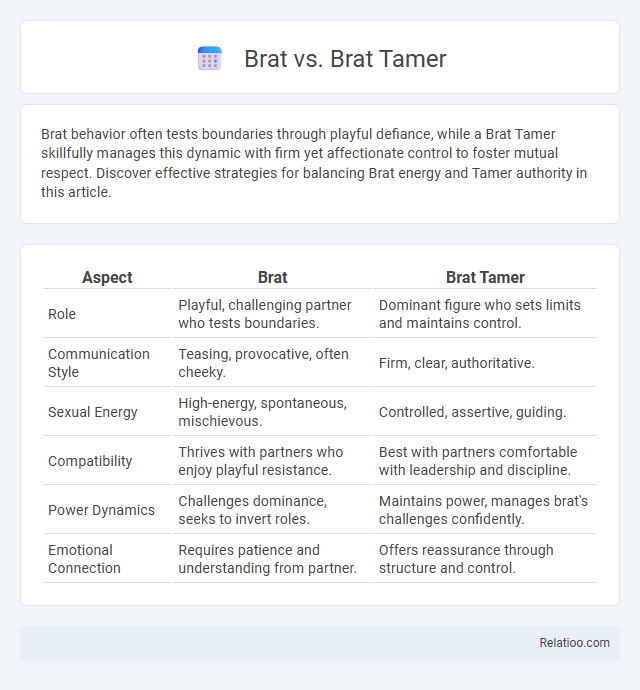 Brat vs. Brat Tamer

Brat behavior often tests boundaries through playful defiance, while a Brat Tamer skillfully manages this dynamic with firm yet affectionate control to foster mutual respect. Discover effective strategies for balancing Brat energy and Tamer authority in this article.

| Aspect | Brat | Brat Tamer |
|---|---|---|
| Role | Playful, challenging partner who tests boundaries. | Dominant figure who sets limits and maintains control. |
| Communication Style | Teasing, provocative, often cheeky. | Firm, clear, authoritative. |
| Sexual Energy | High-energy, spontaneous, mischievous. | Controlled, assertive, guiding. |
| Compatibility | Thrives with partners who enjoy playful resistance. | Best with partners comfortable with leadership and discipline. |
| Power Dynamics | Challenges dominance, seeks to invert roles. | Maintains power, manages brat's challenges confidently. |
| Emotional Connection | Requires patience and understanding from partner. | Offers reassurance through structure and control. |

Relatioo.com