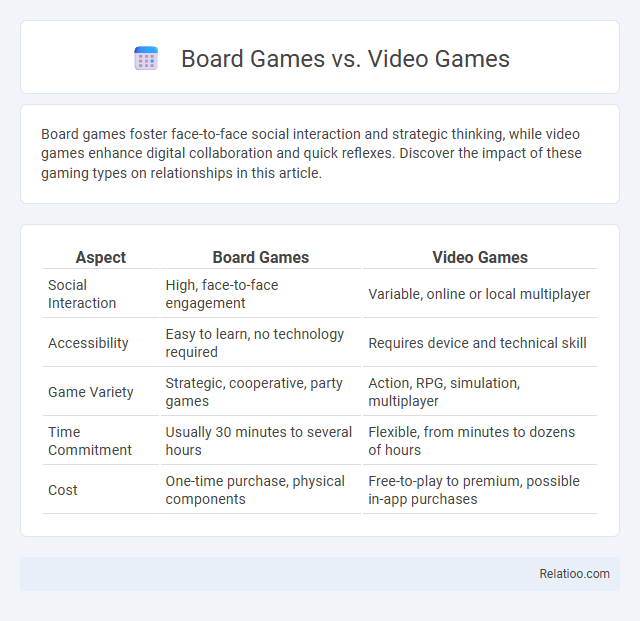 Board Games vs. Video Games

Board games foster face-to-face social interaction and strategic thinking, while video games enhance digital collaboration and quick reflexes. Discover the impact of these gaming types on relationships in this article.

| Aspect | Board Games | Video Games |
|---|---|---|
| Social Interaction | High, face-to-face engagement | Variable, online or local multiplayer |
| Accessibility | Easy to learn, no technology required | Requires device and technical skill |
| Game Variety | Strategic, cooperative, party games | Action, RPG, simulation, multiplayer |
| Time Commitment | Usually 30 minutes to several hours | Flexible, from minutes to dozens of hours |
| Cost | One-time purchase, physical components | Free-to-play to premium, possible in-app purchases |

Relatioo.com