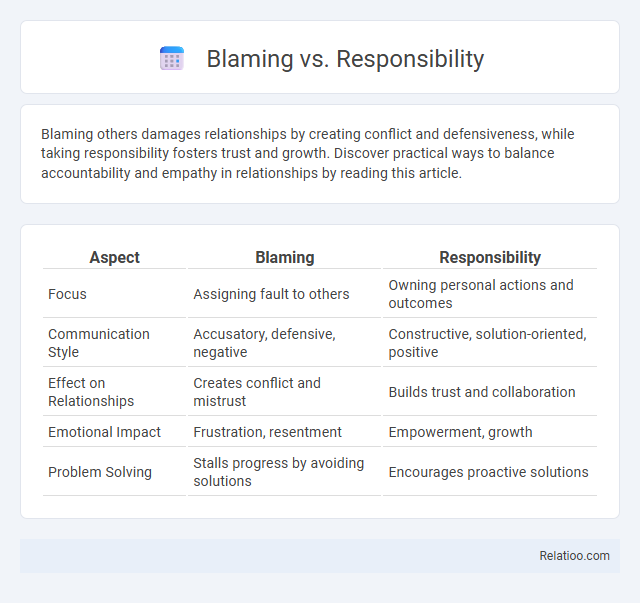 Blaming vs. Responsibility

Blaming others damages relationships by creating conflict and defensiveness, while taking responsibility fosters trust and growth. Discover practical ways to balance accountability and empathy in relationships by reading this article.

| Aspect | Blaming | Responsibility |
|---|---|---|
| Focus | Assigning fault to others | Owning personal actions and outcomes |
| Communication Style | Accusatory, defensive, negative | Constructive, solution-oriented, positive |
| Effect on Relationships | Creates conflict and mistrust | Builds trust and collaboration |
| Emotional Impact | Frustration, resentment | Empowerment, growth |
| Problem Solving | Stalls progress by avoiding solutions | Encourages proactive solutions |

Relatioo.com