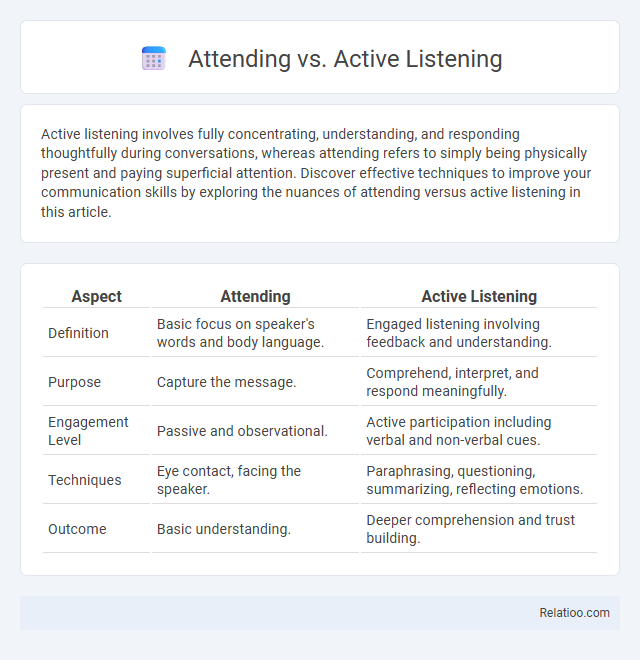 Attending vs. Active Listening

Active listening involves fully concentrating, understanding, and responding thoughtfully during conversations, whereas attending refers to simply being physically present and paying superficial attention. Discover effective techniques to improve your communication skills by exploring the nuances of attending versus active listening in this article.

| Aspect | Attending | Active Listening |
|---|---|---|
| Definition | Basic focus on speaker's words and body language. | Engaged listening involving feedback and understanding. |
| Purpose | Capture the message. | Comprehend, interpret, and respond meaningfully. |
| Engagement Level | Passive and observational. | Active participation including verbal and non-verbal cues. |
| Techniques | Eye contact, facing the speaker. | Paraphrasing, questioning, summarizing, reflecting emotions. |
| Outcome | Basic understanding. | Deeper comprehension and trust building. |

Relatioo.com