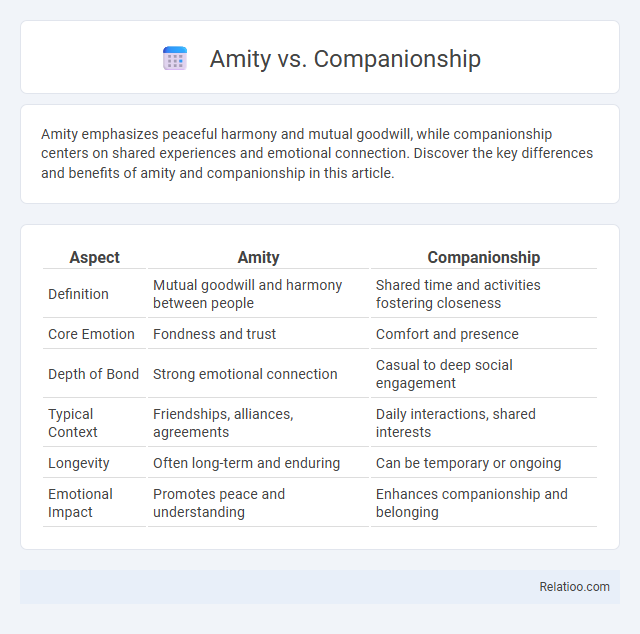 Amity vs. Companionship

Amity emphasizes peaceful harmony and mutual goodwill, while companionship centers on shared experiences and emotional connection. Discover the key differences and benefits of amity and companionship in this article.

| Aspect | Amity | Companionship |
|---|---|---|
| Definition | Mutual goodwill and harmony between people | Shared time and activities fostering closeness |
| Core Emotion | Fondness and trust | Comfort and presence |
| Depth of Bond | Strong emotional connection | Casual to deep social engagement |
| Typical Context | Friendships, alliances, agreements | Daily interactions, shared interests |
| Longevity | Often long-term and enduring | Can be temporary or ongoing |
| Emotional Impact | Promotes peace and understanding | Enhances companionship and belonging |

Relatioo.com