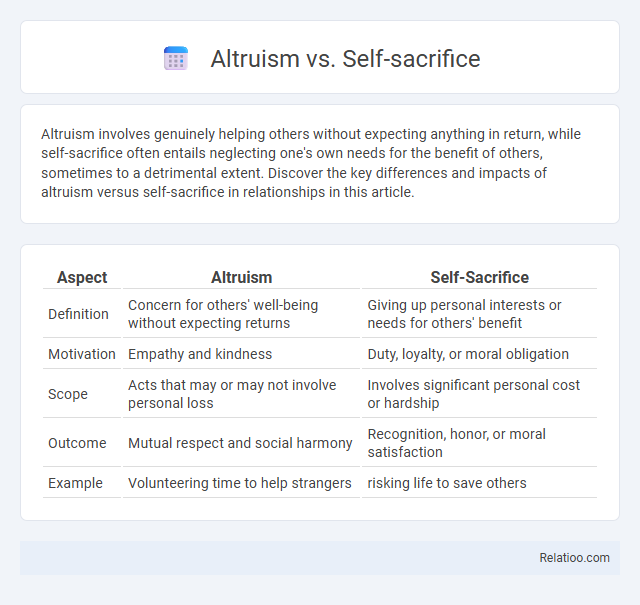 Altruism vs. Self-sacrifice

Altruism involves genuinely helping others without expecting anything in return, while self-sacrifice often entails neglecting one's own needs for the benefit of others, sometimes to a detrimental extent. Discover the key differences and impacts of altruism versus self-sacrifice in relationships in this article.

| Aspect | Altruism | Self-Sacrifice |
|---|---|---|
| Definition | Concern for others' well-being without expecting returns | Giving up personal interests or needs for others' benefit |
| Motivation | Empathy and kindness | Duty, loyalty, or moral obligation |
| Scope | Acts that may or may not involve personal loss | Involves significant personal cost or hardship |
| Outcome | Mutual respect and social harmony | Recognition, honor, or moral satisfaction |
| Example | Volunteering time to help strangers | risking life to save others |

Relatioo.com