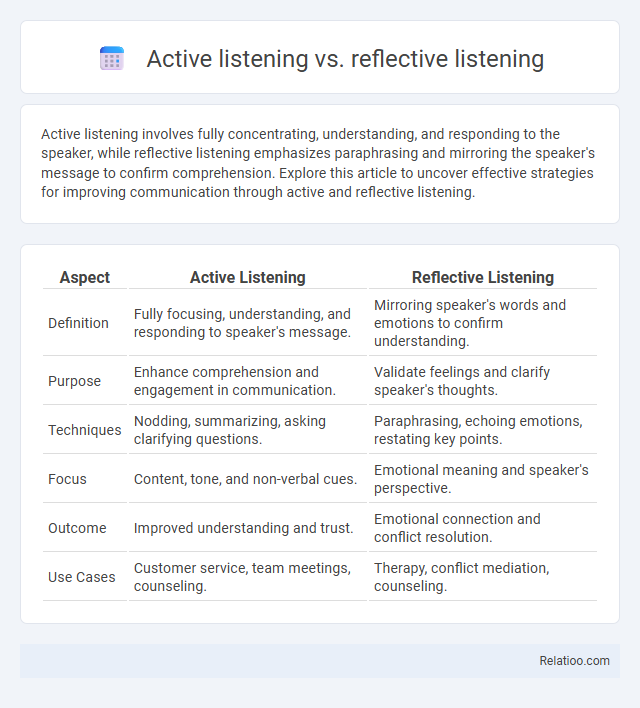 Active listening vs. reflective listening

Active listening involves fully concentrating, understanding, and responding to the speaker, while reflective listening emphasizes paraphrasing and mirroring the speaker's message to confirm comprehension. Explore this article to uncover effective strategies for improving communication through active and reflective listening.

| Aspect | Active Listening | Reflective Listening |
|---|---|---|
| Definition | Fully focusing, understanding, and responding to speaker's message. | Mirroring speaker's words and emotions to confirm understanding. |
| Purpose | Enhance comprehension and engagement in communication. | Validate feelings and clarify speaker's thoughts. |
| Techniques | Nodding, summarizing, asking clarifying questions. | Paraphrasing, echoing emotions, restating key points. |
| Focus | Content, tone, and non-verbal cues. | Emotional meaning and speaker's perspective. |
| Outcome | Improved understanding and trust. | Emotional connection and conflict resolution. |
| Use Cases | Customer service, team meetings, counseling. | Therapy, conflict mediation, counseling. |

Relatioo.com