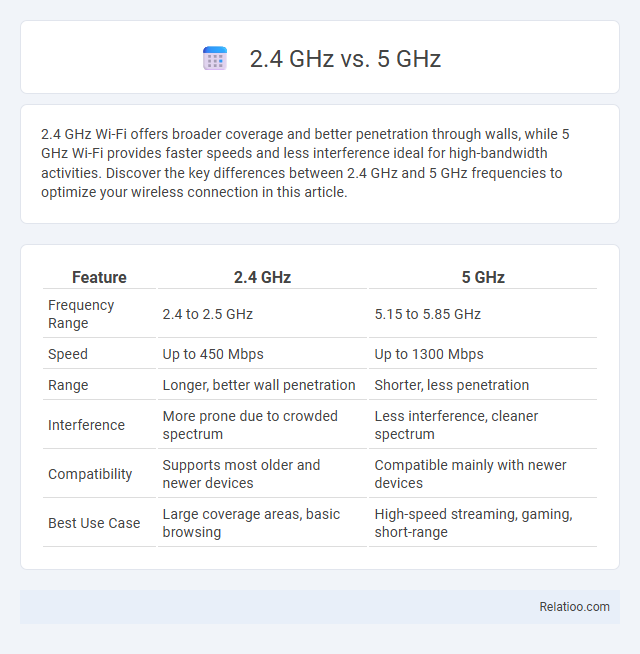 2.4 GHz vs. 5 GHz

2.4 GHz Wi-Fi offers broader coverage and better penetration through walls, while 5 GHz Wi-Fi provides faster speeds and less interference ideal for high-bandwidth activities. Discover the key differences between 2.4 GHz and 5 GHz frequencies to optimize your wireless connection in this article.

| Feature | 2.4 GHz | 5 GHz |
|---|---|---|
| Frequency Range | 2.4 to 2.5 GHz | 5.15 to 5.85 GHz |
| Speed | Up to 450 Mbps | Up to 1300 Mbps |
| Range | Longer, better wall penetration | Shorter, less penetration |
| Interference | More prone due to crowded spectrum | Less interference, cleaner spectrum |
| Compatibility | Supports most older and newer devices | Compatible mainly with newer devices |
| Best Use Case | Large coverage areas, basic browsing | High-speed streaming, gaming, short-range |

Relatioo.com