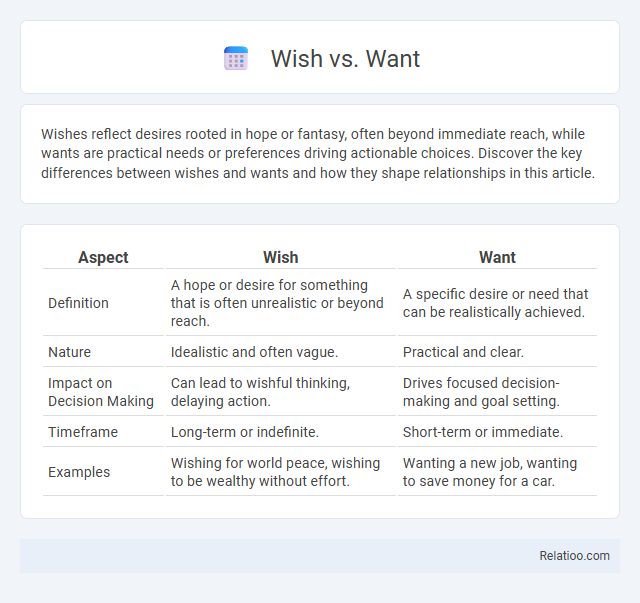 Wish vs. Want

Wishes reflect desires rooted in hope or fantasy, often beyond immediate reach, while wants are practical needs or preferences driving actionable choices. Discover the key differences between wishes and wants and how they shape relationships in this article.

| Aspect | Wish | Want |
|---|---|---|
| Definition | A hope or desire for something that is often unrealistic or beyond reach. | A specific desire or need that can be realistically achieved. |
| Nature | Idealistic and often vague. | Practical and clear. |
| Impact on Decision Making | Can lead to wishful thinking, delaying action. | Drives focused decision-making and goal setting. |
| Timeframe | Long-term or indefinite. | Short-term or immediate. |
| Examples | Wishing for world peace, wishing to be wealthy without effort. | Wanting a new job, wanting to save money for a car. |

Relatioo.com