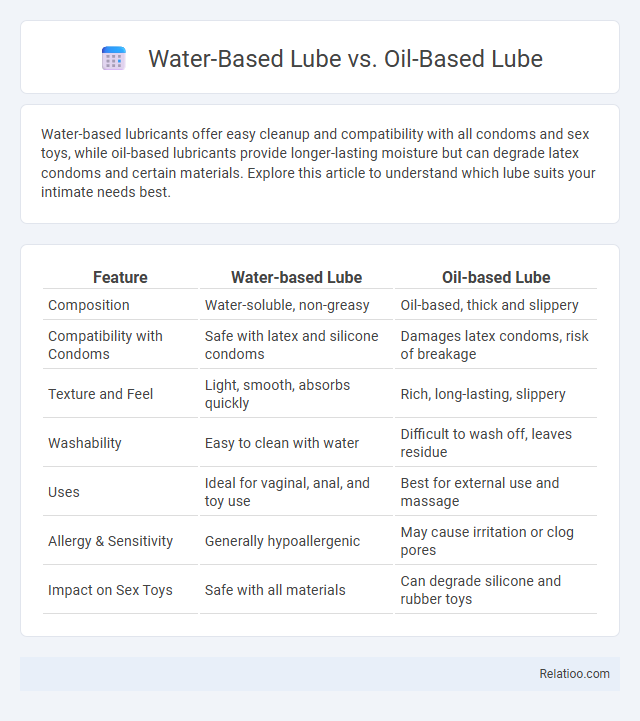 Water-Based Lube vs. Oil-Based Lube

Water-based lubricants offer easy cleanup and compatibility with all condoms and sex toys, while oil-based lubricants provide longer-lasting moisture but can degrade latex condoms and certain materials. Explore this article to understand which lube suits your intimate needs best.

| Feature | Water-based Lube | Oil-based Lube |
|---|---|---|
| Composition | Water-soluble, non-greasy | Oil-based, thick and slippery |
| Compatibility with Condoms | Safe with latex and silicone condoms | Damages latex condoms, risk of breakage |
| Texture and Feel | Light, smooth, absorbs quickly | Rich, long-lasting, slippery |
| Washability | Easy to clean with water | Difficult to wash off, leaves residue |
| Uses | Ideal for vaginal, anal, and toy use | Best for external use and massage |
| Allergy & Sensitivity | Generally hypoallergenic | May cause irritation or clog pores |
| Impact on Sex Toys | Safe with all materials | Can degrade silicone and rubber toys |

Relatioo.com