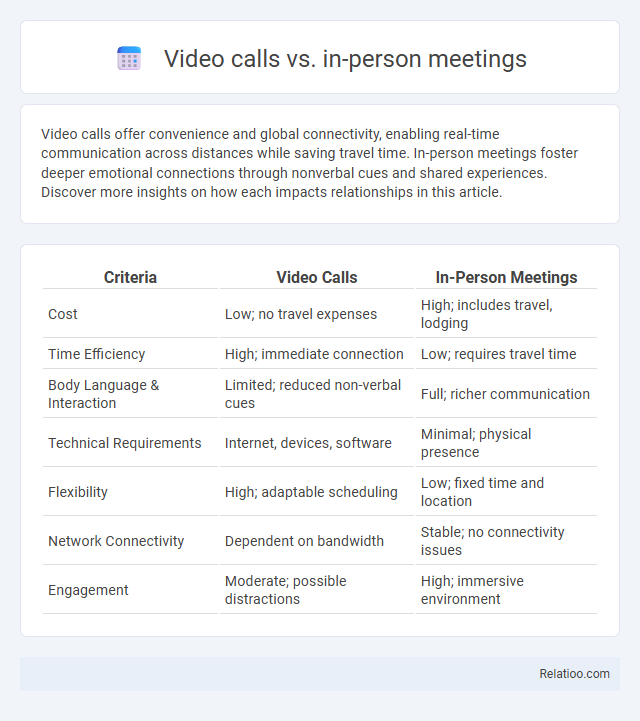 Video calls vs. in-person meetings

Video calls offer convenience and global connectivity, enabling real-time communication across distances while saving travel time. In-person meetings foster deeper emotional connections through nonverbal cues and shared experiences. Discover more insights on how each impacts relationships in this article.

| Criteria | Video Calls | In-Person Meetings |
|---|---|---|
| Cost | Low; no travel expenses | High; includes travel, lodging |
| Time Efficiency | High; immediate connection | Low; requires travel time |
| Body Language & Interaction | Limited; reduced non-verbal cues | Full; richer communication |
| Technical Requirements | Internet, devices, software | Minimal; physical presence |
| Flexibility | High; adaptable scheduling | Low; fixed time and location |
| Network Connectivity | Dependent on bandwidth | Stable; no connectivity issues |
| Engagement | Moderate; possible distractions | High; immersive environment |

Relatioo.com