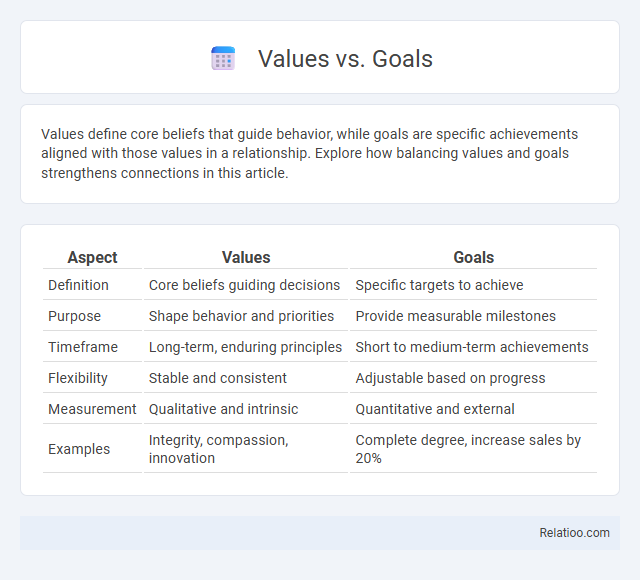 Values vs. Goals

Values define core beliefs that guide behavior, while goals are specific achievements aligned with those values in a relationship. Explore how balancing values and goals strengthens connections in this article.

| Aspect | Values | Goals |
|---|---|---|
| Definition | Core beliefs guiding decisions | Specific targets to achieve |
| Purpose | Shape behavior and priorities | Provide measurable milestones |
| Timeframe | Long-term, enduring principles | Short to medium-term achievements |
| Flexibility | Stable and consistent | Adjustable based on progress |
| Measurement | Qualitative and intrinsic | Quantitative and external |
| Examples | Integrity, compassion, innovation | Complete degree, increase sales by 20% |

Relatioo.com