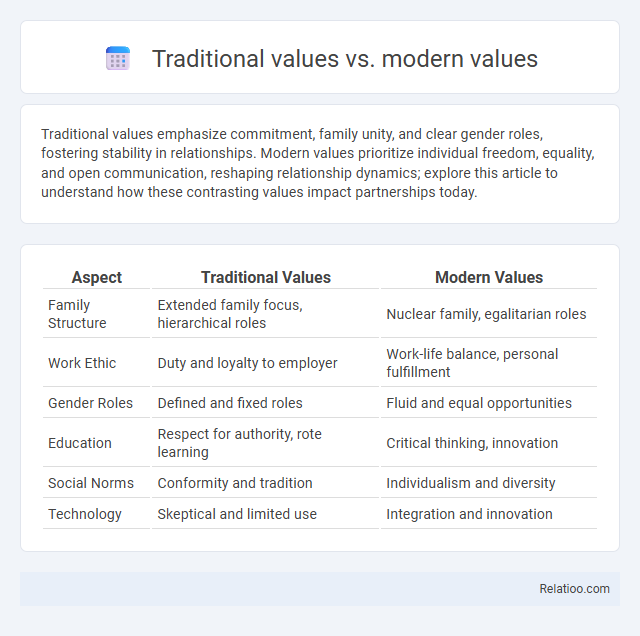 Traditional values vs. modern values

Traditional values emphasize commitment, family unity, and clear gender roles, fostering stability in relationships. Modern values prioritize individual freedom, equality, and open communication, reshaping relationship dynamics; explore this article to understand how these contrasting values impact partnerships today.

| Aspect | Traditional Values | Modern Values |
|---|---|---|
| Family Structure | Extended family focus, hierarchical roles | Nuclear family, egalitarian roles |
| Work Ethic | Duty and loyalty to employer | Work-life balance, personal fulfillment |
| Gender Roles | Defined and fixed roles | Fluid and equal opportunities |
| Education | Respect for authority, rote learning | Critical thinking, innovation |
| Social Norms | Conformity and tradition | Individualism and diversity |
| Technology | Skeptical and limited use | Integration and innovation |

Relatioo.com