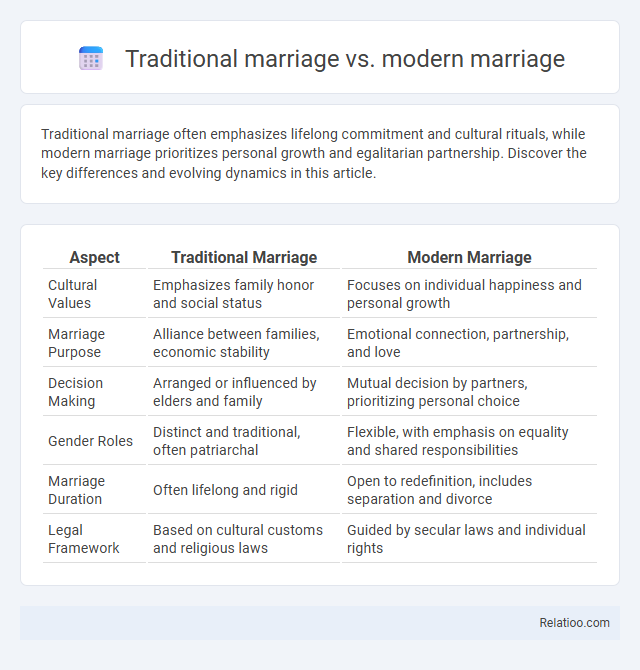 Traditional marriage vs. modern marriage

Traditional marriage often emphasizes lifelong commitment and cultural rituals, while modern marriage prioritizes personal growth and egalitarian partnership. Discover the key differences and evolving dynamics in this article.

| Aspect | Traditional Marriage | Modern Marriage |
|---|---|---|
| Cultural Values | Emphasizes family honor and social status | Focuses on individual happiness and personal growth |
| Marriage Purpose | Alliance between families, economic stability | Emotional connection, partnership, and love |
| Decision Making | Arranged or influenced by elders and family | Mutual decision by partners, prioritizing personal choice |
| Gender Roles | Distinct and traditional, often patriarchal | Flexible, with emphasis on equality and shared responsibilities |
| Marriage Duration | Often lifelong and rigid | Open to redefinition, includes separation and divorce |
| Legal Framework | Based on cultural customs and religious laws | Guided by secular laws and individual rights |

Relatioo.com