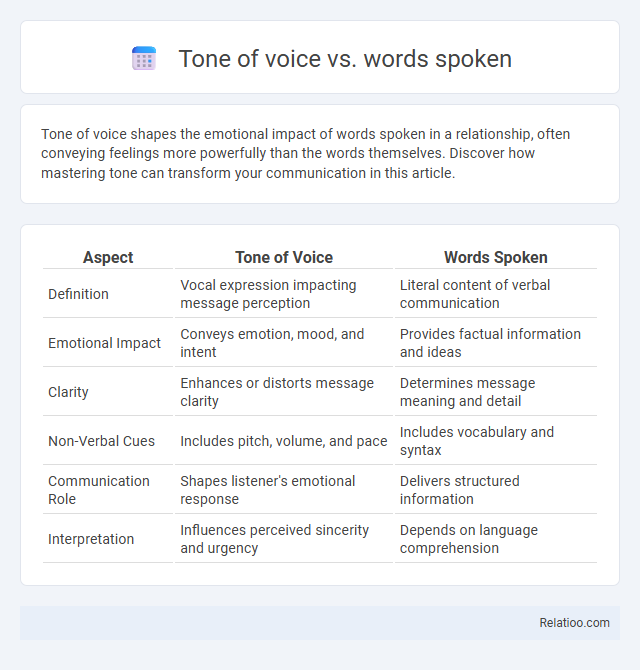 Tone of voice vs. words spoken

Tone of voice shapes the emotional impact of words spoken in a relationship, often conveying feelings more powerfully than the words themselves. Discover how mastering tone can transform your communication in this article.

| Aspect | Tone of Voice | Words Spoken |
|---|---|---|
| Definition | Vocal expression impacting message perception | Literal content of verbal communication |
| Emotional Impact | Conveys emotion, mood, and intent | Provides factual information and ideas |
| Clarity | Enhances or distorts message clarity | Determines message meaning and detail |
| Non-Verbal Cues | Includes pitch, volume, and pace | Includes vocabulary and syntax |
| Communication Role | Shapes listener's emotional response | Delivers structured information |
| Interpretation | Influences perceived sincerity and urgency | Depends on language comprehension |

Relatioo.com