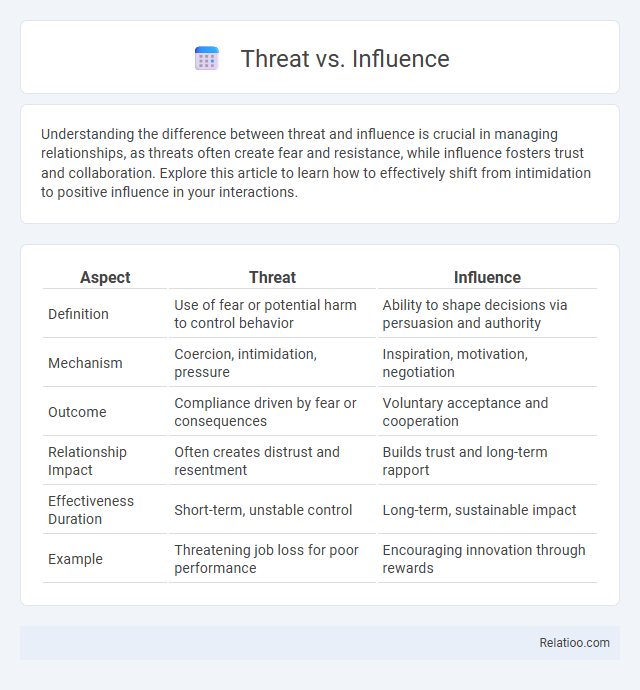 Threat vs. Influence

Understanding the difference between threat and influence is crucial in managing relationships, as threats often create fear and resistance, while influence fosters trust and collaboration. Explore this article to learn how to effectively shift from intimidation to positive influence in your interactions.

| Aspect | Threat | Influence |
|---|---|---|
| Definition | Use of fear or potential harm to control behavior | Ability to shape decisions via persuasion and authority |
| Mechanism | Coercion, intimidation, pressure | Inspiration, motivation, negotiation |
| Outcome | Compliance driven by fear or consequences | Voluntary acceptance and cooperation |
| Relationship Impact | Often creates distrust and resentment | Builds trust and long-term rapport |
| Effectiveness Duration | Short-term, unstable control | Long-term, sustainable impact |
| Example | Threatening job loss for poor performance | Encouraging innovation through rewards |

Relatioo.com