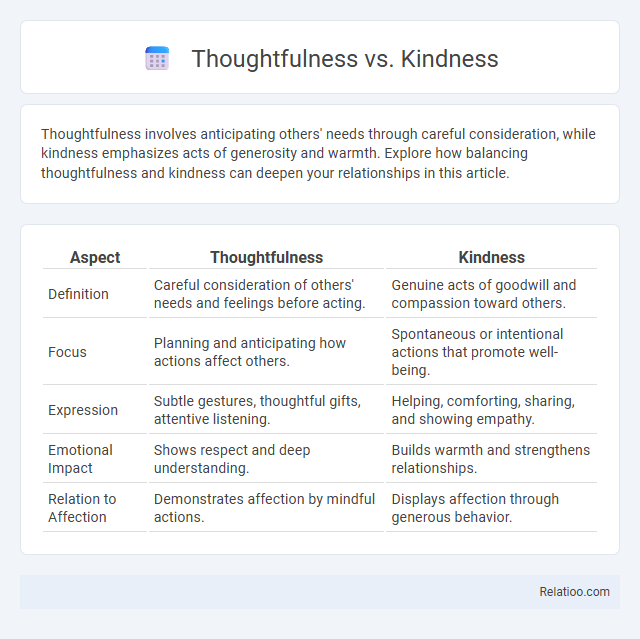 Thoughtfulness vs. Kindness

Thoughtfulness involves anticipating others' needs through careful consideration, while kindness emphasizes acts of generosity and warmth. Explore how balancing thoughtfulness and kindness can deepen your relationships in this article.

| Aspect | Thoughtfulness | Kindness |
|---|---|---|
| Definition | Careful consideration of others' needs and feelings before acting. | Genuine acts of goodwill and compassion toward others. |
| Focus | Planning and anticipating how actions affect others. | Spontaneous or intentional actions that promote well-being. |
| Expression | Subtle gestures, thoughtful gifts, attentive listening. | Helping, comforting, sharing, and showing empathy. |
| Emotional Impact | Shows respect and deep understanding. | Builds warmth and strengthens relationships. |
| Relation to Affection | Demonstrates affection by mindful actions. | Displays affection through generous behavior. |

Relatioo.com