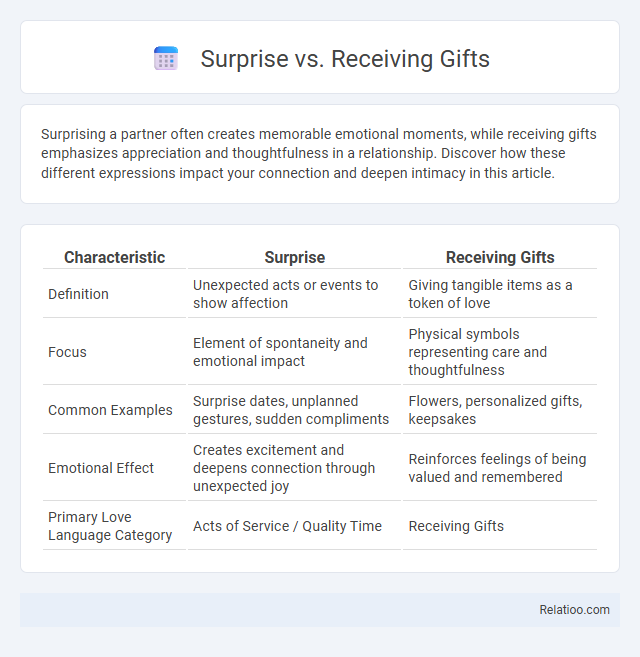 Surprise vs. Receiving Gifts

Surprising a partner often creates memorable emotional moments, while receiving gifts emphasizes appreciation and thoughtfulness in a relationship. Discover how these different expressions impact your connection and deepen intimacy in this article.

| Characteristic | Surprise | Receiving Gifts |
|---|---|---|
| Definition | Unexpected acts or events to show affection | Giving tangible items as a token of love |
| Focus | Element of spontaneity and emotional impact | Physical symbols representing care and thoughtfulness |
| Common Examples | Surprise dates, unplanned gestures, sudden compliments | Flowers, personalized gifts, keepsakes |
| Emotional Effect | Creates excitement and deepens connection through unexpected joy | Reinforces feelings of being valued and remembered |
| Primary Love Language Category | Acts of Service / Quality Time | Receiving Gifts |

Relatioo.com