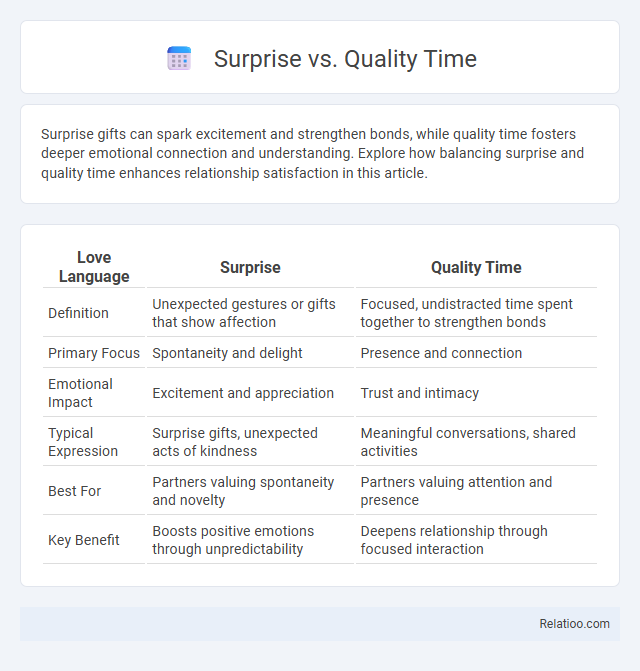 Surprise vs. Quality Time

Surprise gifts can spark excitement and strengthen bonds, while quality time fosters deeper emotional connection and understanding. Explore how balancing surprise and quality time enhances relationship satisfaction in this article.

| Love Language | Surprise | Quality Time |
|---|---|---|
| Definition | Unexpected gestures or gifts that show affection | Focused, undistracted time spent together to strengthen bonds |
| Primary Focus | Spontaneity and delight | Presence and connection |
| Emotional Impact | Excitement and appreciation | Trust and intimacy |
| Typical Expression | Surprise gifts, unexpected acts of kindness | Meaningful conversations, shared activities |
| Best For | Partners valuing spontaneity and novelty | Partners valuing attention and presence |
| Key Benefit | Boosts positive emotions through unpredictability | Deepens relationship through focused interaction |

Relatioo.com