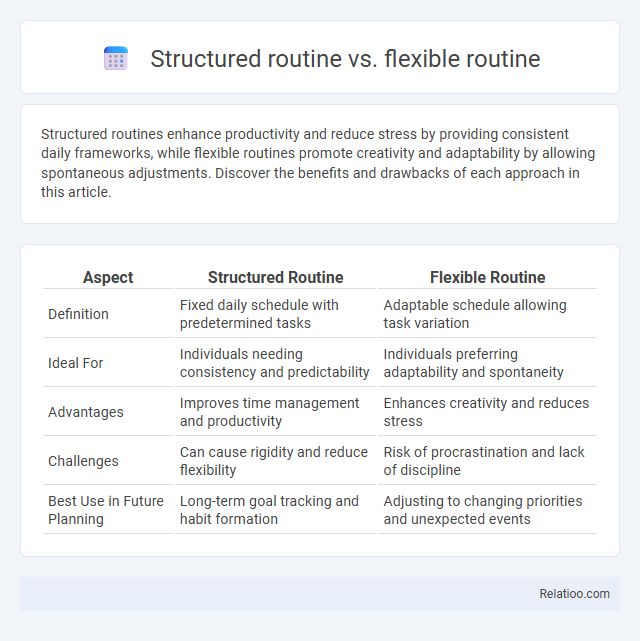 Structured routine vs. flexible routine

Structured routines enhance productivity and reduce stress by providing consistent daily frameworks, while flexible routines promote creativity and adaptability by allowing spontaneous adjustments. Discover the benefits and drawbacks of each approach in this article.

| Aspect | Structured Routine | Flexible Routine |
|---|---|---|
| Definition | Fixed daily schedule with predetermined tasks | Adaptable schedule allowing task variation |
| Ideal For | Individuals needing consistency and predictability | Individuals preferring adaptability and spontaneity |
| Advantages | Improves time management and productivity | Enhances creativity and reduces stress |
| Challenges | Can cause rigidity and reduce flexibility | Risk of procrastination and lack of discipline |
| Best Use in Future Planning | Long-term goal tracking and habit formation | Adjusting to changing priorities and unexpected events |

Relatioo.com