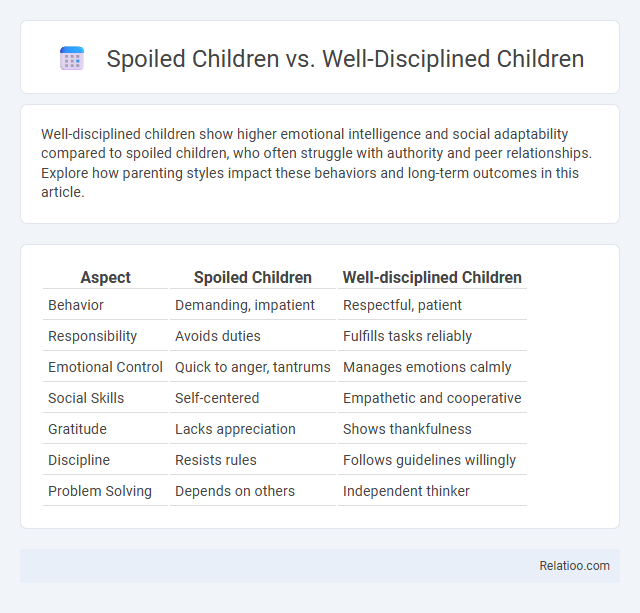 Spoiled Children vs. Well-Disciplined Children

Well-disciplined children show higher emotional intelligence and social adaptability compared to spoiled children, who often struggle with authority and peer relationships. Explore how parenting styles impact these behaviors and long-term outcomes in this article.

| Aspect | Spoiled Children | Well-disciplined Children |
|---|---|---|
| Behavior | Demanding, impatient | Respectful, patient |
| Responsibility | Avoids duties | Fulfills tasks reliably |
| Emotional Control | Quick to anger, tantrums | Manages emotions calmly |
| Social Skills | Self-centered | Empathetic and cooperative |
| Gratitude | Lacks appreciation | Shows thankfulness |
| Discipline | Resists rules | Follows guidelines willingly |
| Problem Solving | Depends on others | Independent thinker |

Relatioo.com