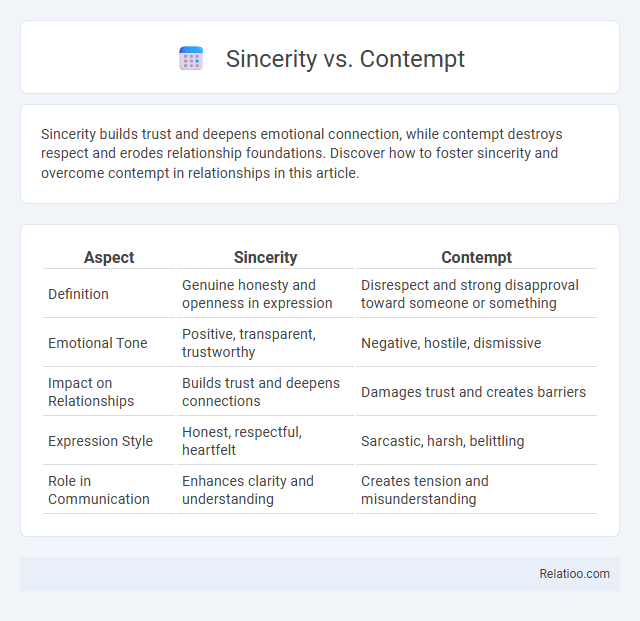 Sincerity vs. Contempt

Sincerity builds trust and deepens emotional connection, while contempt destroys respect and erodes relationship foundations. Discover how to foster sincerity and overcome contempt in relationships in this article.

| Aspect | Sincerity | Contempt |
|---|---|---|
| Definition | Genuine honesty and openness in expression | Disrespect and strong disapproval toward someone or something |
| Emotional Tone | Positive, transparent, trustworthy | Negative, hostile, dismissive |
| Impact on Relationships | Builds trust and deepens connections | Damages trust and creates barriers |
| Expression Style | Honest, respectful, heartfelt | Sarcastic, harsh, belittling |
| Role in Communication | Enhances clarity and understanding | Creates tension and misunderstanding |

Relatioo.com