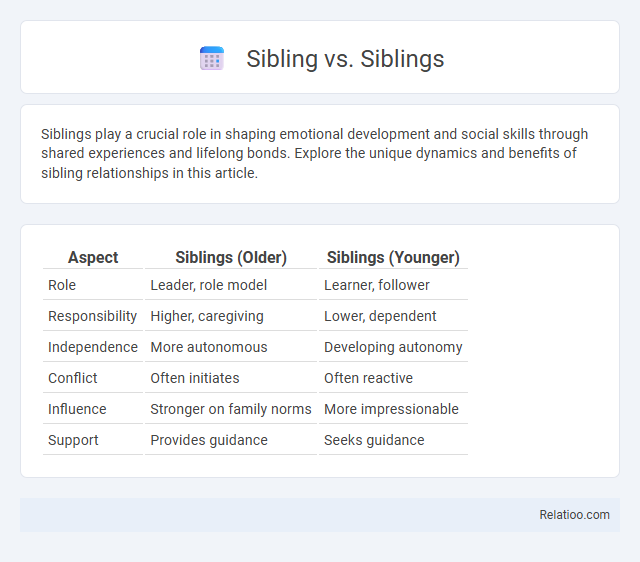 Sibling vs. Siblings

Siblings play a crucial role in shaping emotional development and social skills through shared experiences and lifelong bonds. Explore the unique dynamics and benefits of sibling relationships in this article.

| Aspect | Siblings (Older) | Siblings (Younger) |
|---|---|---|
| Role | Leader, role model | Learner, follower |
| Responsibility | Higher, caregiving | Lower, dependent |
| Independence | More autonomous | Developing autonomy |
| Conflict | Often initiates | Often reactive |
| Influence | Stronger on family norms | More impressionable |
| Support | Provides guidance | Seeks guidance |

Relatioo.com