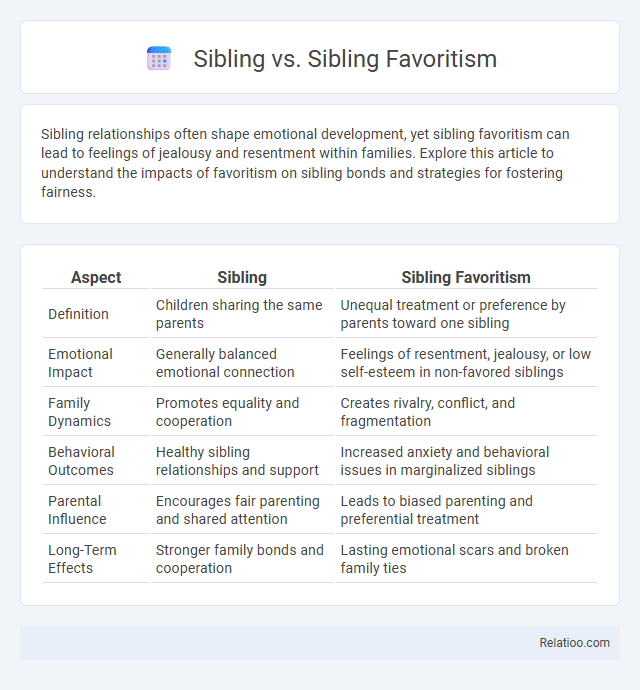 Sibling vs. Sibling Favoritism

Sibling relationships often shape emotional development, yet sibling favoritism can lead to feelings of jealousy and resentment within families. Explore this article to understand the impacts of favoritism on sibling bonds and strategies for fostering fairness.

| Aspect | Sibling | Sibling Favoritism |
|---|---|---|
| Definition | Children sharing the same parents | Unequal treatment or preference by parents toward one sibling |
| Emotional Impact | Generally balanced emotional connection | Feelings of resentment, jealousy, or low self-esteem in non-favored siblings |
| Family Dynamics | Promotes equality and cooperation | Creates rivalry, conflict, and fragmentation |
| Behavioral Outcomes | Healthy sibling relationships and support | Increased anxiety and behavioral issues in marginalized siblings |
| Parental Influence | Encourages fair parenting and shared attention | Leads to biased parenting and preferential treatment |
| Long-Term Effects | Stronger family bonds and cooperation | Lasting emotional scars and broken family ties |

Relatioo.com