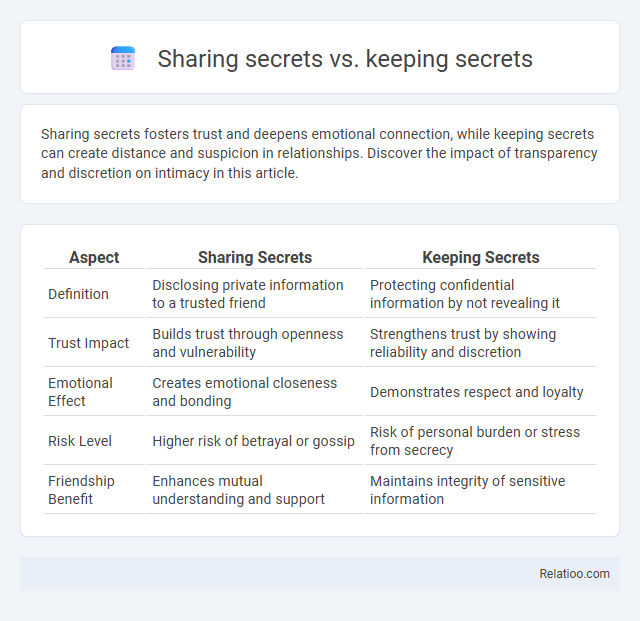 Sharing secrets vs. keeping secrets

Sharing secrets fosters trust and deepens emotional connection, while keeping secrets can create distance and suspicion in relationships. Discover the impact of transparency and discretion on intimacy in this article.

| Aspect | Sharing Secrets | Keeping Secrets |
|---|---|---|
| Definition | Disclosing private information to a trusted friend | Protecting confidential information by not revealing it |
| Trust Impact | Builds trust through openness and vulnerability | Strengthens trust by showing reliability and discretion |
| Emotional Effect | Creates emotional closeness and bonding | Demonstrates respect and loyalty |
| Risk Level | Higher risk of betrayal or gossip | Risk of personal burden or stress from secrecy |
| Friendship Benefit | Enhances mutual understanding and support | Maintains integrity of sensitive information |

Relatioo.com