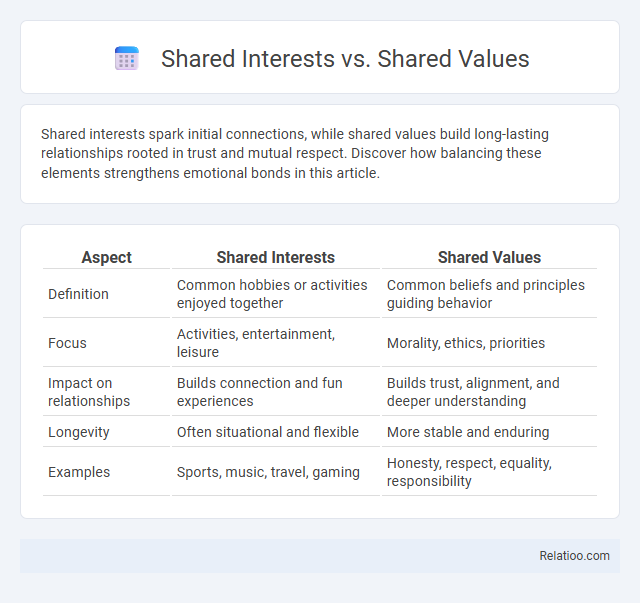 Shared Interests vs. Shared Values

Shared interests spark initial connections, while shared values build long-lasting relationships rooted in trust and mutual respect. Discover how balancing these elements strengthens emotional bonds in this article.

| Aspect | Shared Interests | Shared Values |
|---|---|---|
| Definition | Common hobbies or activities enjoyed together | Common beliefs and principles guiding behavior |
| Focus | Activities, entertainment, leisure | Morality, ethics, priorities |
| Impact on relationships | Builds connection and fun experiences | Builds trust, alignment, and deeper understanding |
| Longevity | Often situational and flexible | More stable and enduring |
| Examples | Sports, music, travel, gaming | Honesty, respect, equality, responsibility |

Relatioo.com