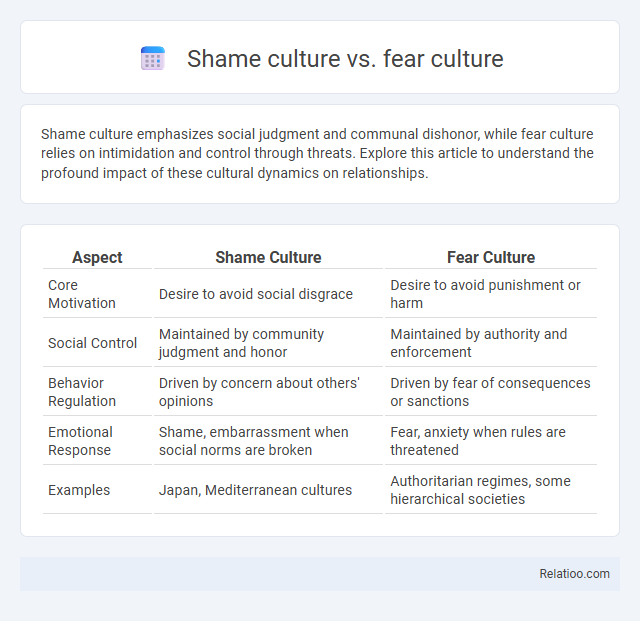 Shame culture vs. fear culture

Shame culture emphasizes social judgment and communal dishonor, while fear culture relies on intimidation and control through threats. Explore this article to understand the profound impact of these cultural dynamics on relationships.

| Aspect | Shame Culture | Fear Culture |
|---|---|---|
| Core Motivation | Desire to avoid social disgrace | Desire to avoid punishment or harm |
| Social Control | Maintained by community judgment and honor | Maintained by authority and enforcement |
| Behavior Regulation | Driven by concern about others' opinions | Driven by fear of consequences or sanctions |
| Emotional Response | Shame, embarrassment when social norms are broken | Fear, anxiety when rules are threatened |
| Examples | Japan, Mediterranean cultures | Authoritarian regimes, some hierarchical societies |

Relatioo.com