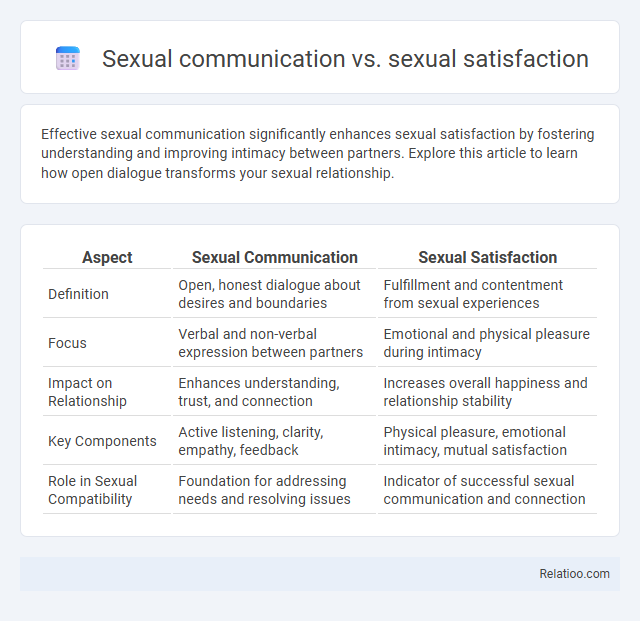 Sexual communication vs. sexual satisfaction

Effective sexual communication significantly enhances sexual satisfaction by fostering understanding and improving intimacy between partners. Explore this article to learn how open dialogue transforms your sexual relationship.

| Aspect | Sexual Communication | Sexual Satisfaction |
|---|---|---|
| Definition | Open, honest dialogue about desires and boundaries | Fulfillment and contentment from sexual experiences |
| Focus | Verbal and non-verbal expression between partners | Emotional and physical pleasure during intimacy |
| Impact on Relationship | Enhances understanding, trust, and connection | Increases overall happiness and relationship stability |
| Key Components | Active listening, clarity, empathy, feedback | Physical pleasure, emotional intimacy, mutual satisfaction |
| Role in Sexual Compatibility | Foundation for addressing needs and resolving issues | Indicator of successful sexual communication and connection |

Relatioo.com