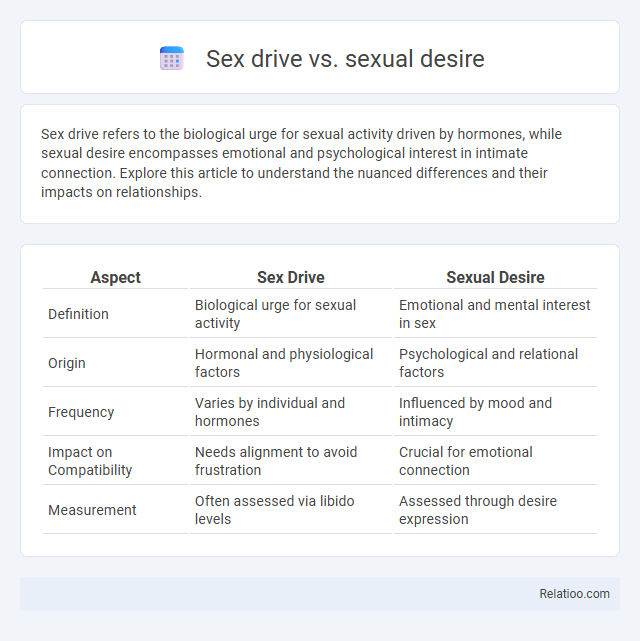 Sex drive vs. sexual desire

Sex drive refers to the biological urge for sexual activity driven by hormones, while sexual desire encompasses emotional and psychological interest in intimate connection. Explore this article to understand the nuanced differences and their impacts on relationships.

| Aspect | Sex Drive | Sexual Desire |
|---|---|---|
| Definition | Biological urge for sexual activity | Emotional and mental interest in sex |
| Origin | Hormonal and physiological factors | Psychological and relational factors |
| Frequency | Varies by individual and hormones | Influenced by mood and intimacy |
| Impact on Compatibility | Needs alignment to avoid frustration | Crucial for emotional connection |
| Measurement | Often assessed via libido levels | Assessed through desire expression |

Relatioo.com