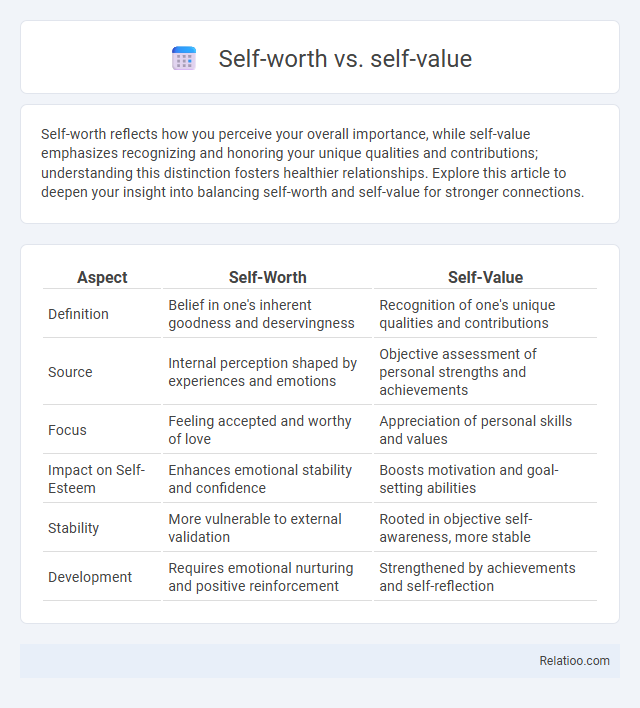 Self-worth vs. self-value

Self-worth reflects how you perceive your overall importance, while self-value emphasizes recognizing and honoring your unique qualities and contributions; understanding this distinction fosters healthier relationships. Explore this article to deepen your insight into balancing self-worth and self-value for stronger connections.

| Aspect | Self-Worth | Self-Value |
|---|---|---|
| Definition | Belief in one's inherent goodness and deservingness | Recognition of one's unique qualities and contributions |
| Source | Internal perception shaped by experiences and emotions | Objective assessment of personal strengths and achievements |
| Focus | Feeling accepted and worthy of love | Appreciation of personal skills and values |
| Impact on Self-Esteem | Enhances emotional stability and confidence | Boosts motivation and goal-setting abilities |
| Stability | More vulnerable to external validation | Rooted in objective self-awareness, more stable |
| Development | Requires emotional nurturing and positive reinforcement | Strengthened by achievements and self-reflection |

Relatioo.com