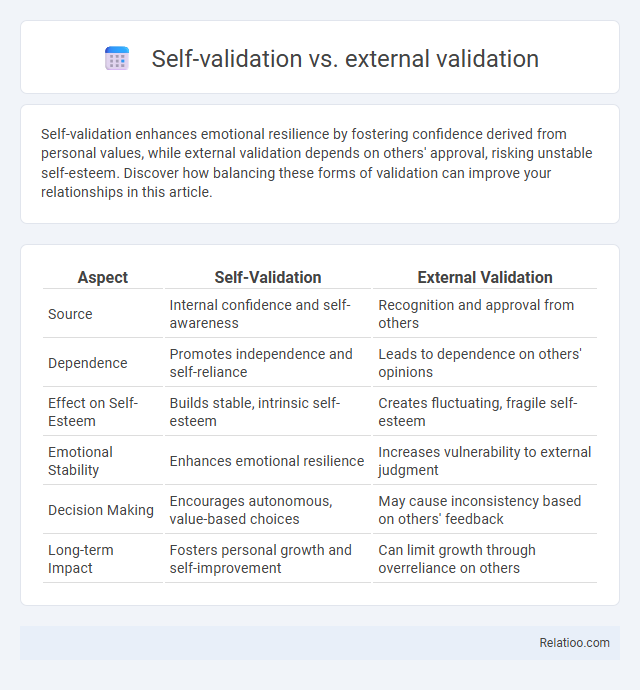 Self-validation vs. external validation

Self-validation enhances emotional resilience by fostering confidence derived from personal values, while external validation depends on others' approval, risking unstable self-esteem. Discover how balancing these forms of validation can improve your relationships in this article.

| Aspect | Self-Validation | External Validation |
|---|---|---|
| Source | Internal confidence and self-awareness | Recognition and approval from others |
| Dependence | Promotes independence and self-reliance | Leads to dependence on others' opinions |
| Effect on Self-Esteem | Builds stable, intrinsic self-esteem | Creates fluctuating, fragile self-esteem |
| Emotional Stability | Enhances emotional resilience | Increases vulnerability to external judgment |
| Decision Making | Encourages autonomous, value-based choices | May cause inconsistency based on others' feedback |
| Long-term Impact | Fosters personal growth and self-improvement | Can limit growth through overreliance on others |

Relatioo.com