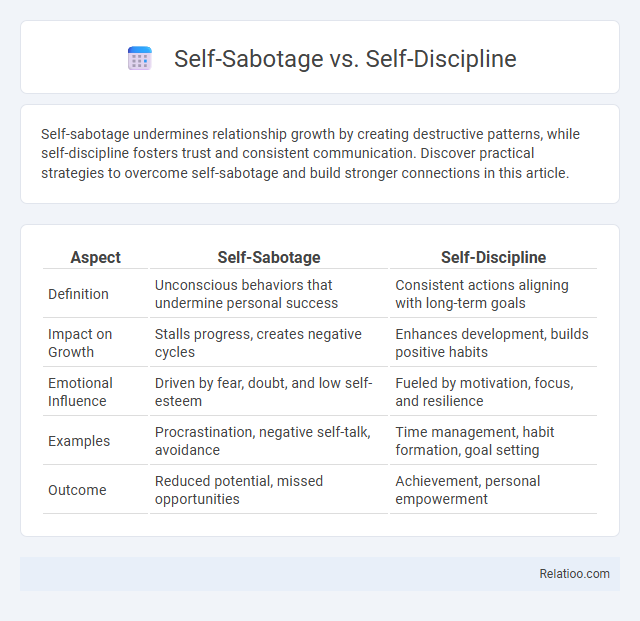 Self-Sabotage vs. Self-Discipline

Self-sabotage undermines relationship growth by creating destructive patterns, while self-discipline fosters trust and consistent communication. Discover practical strategies to overcome self-sabotage and build stronger connections in this article.

| Aspect | Self-Sabotage | Self-Discipline |
|---|---|---|
| Definition | Unconscious behaviors that undermine personal success | Consistent actions aligning with long-term goals |
| Impact on Growth | Stalls progress, creates negative cycles | Enhances development, builds positive habits |
| Emotional Influence | Driven by fear, doubt, and low self-esteem | Fueled by motivation, focus, and resilience |
| Examples | Procrastination, negative self-talk, avoidance | Time management, habit formation, goal setting |
| Outcome | Reduced potential, missed opportunities | Achievement, personal empowerment |

Relatioo.com