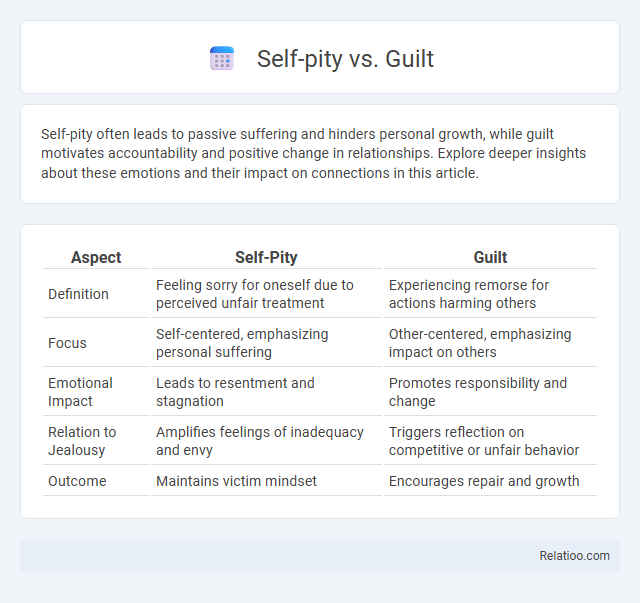 Self-pity vs. Guilt

Self-pity often leads to passive suffering and hinders personal growth, while guilt motivates accountability and positive change in relationships. Explore deeper insights about these emotions and their impact on connections in this article.

| Aspect | Self-Pity | Guilt |
|---|---|---|
| Definition | Feeling sorry for oneself due to perceived unfair treatment | Experiencing remorse for actions harming others |
| Focus | Self-centered, emphasizing personal suffering | Other-centered, emphasizing impact on others |
| Emotional Impact | Leads to resentment and stagnation | Promotes responsibility and change |
| Relation to Jealousy | Amplifies feelings of inadequacy and envy | Triggers reflection on competitive or unfair behavior |
| Outcome | Maintains victim mindset | Encourages repair and growth |

Relatioo.com